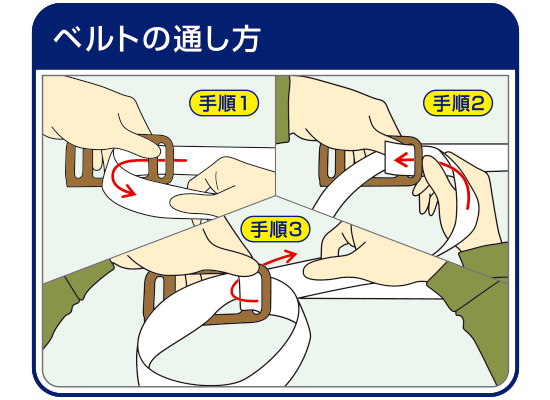 ベルトの通し方

手順1

手順2

手順3