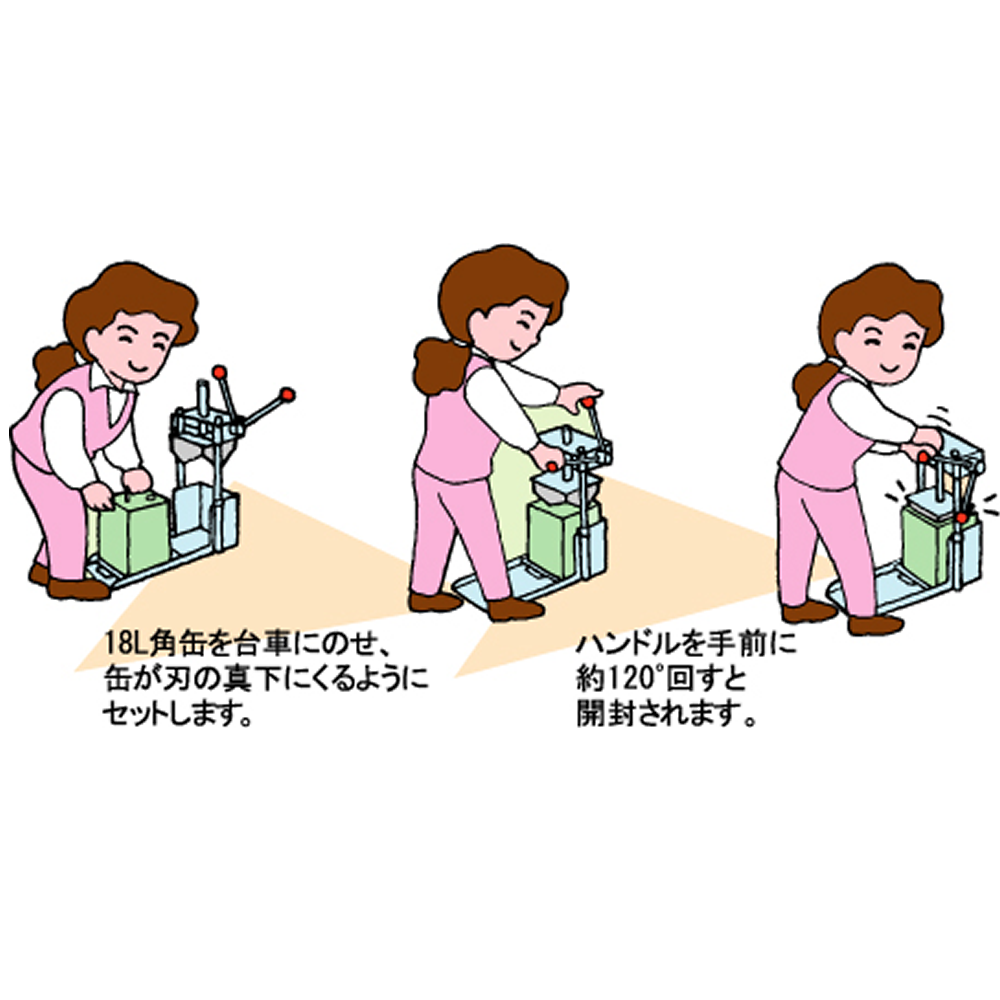 18L角缶を台車にのせ、缶が刃の真下にくるようにセットします。

ハンドルを手前に約120°回すと開封されます。