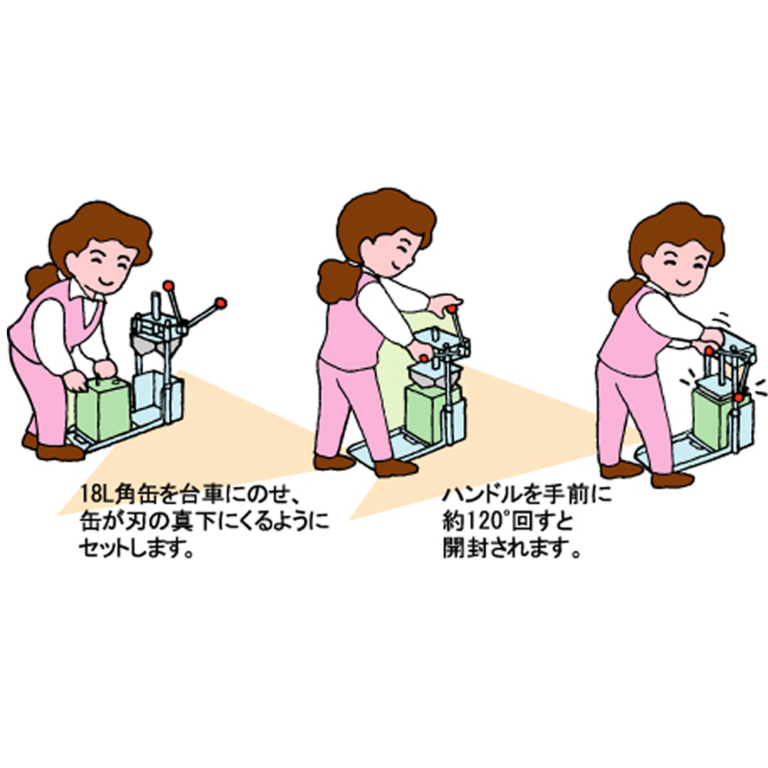 18L角缶を台車にのせ、缶が刃の真下にくるようにセットします。

ハンドルを手前に約120°回すと開封されます。